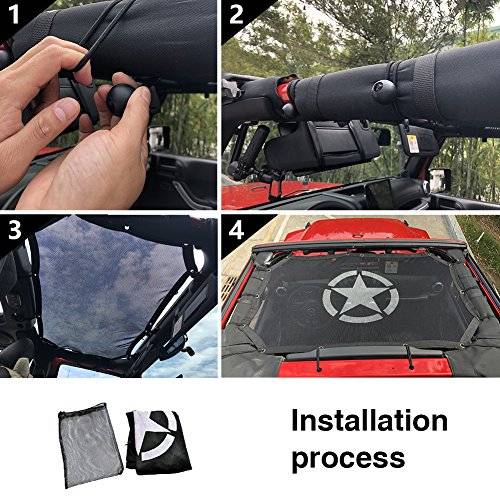 1

2

3

4

Installation process