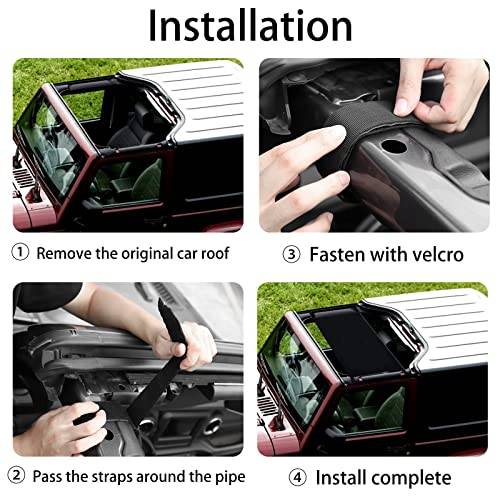 Installation

① Remove the original car roof

③ Fasten with velcro

② Pass the straps around the pipe

④ Install complete