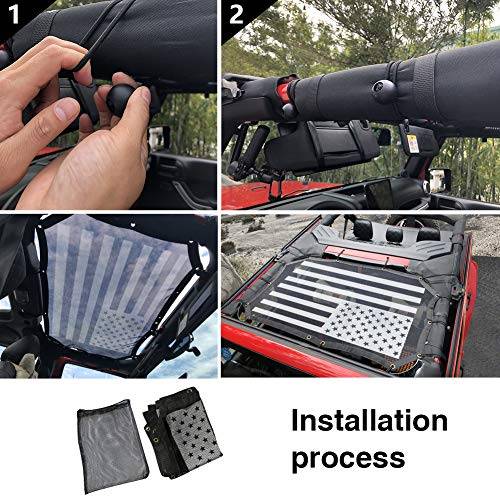 1

2

Installation process