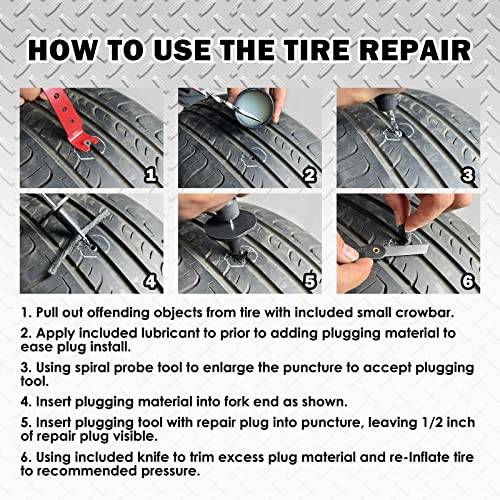 HOW TO USE THE TIRE REPAIR

1

2

3

4

5

6

1. Pull out offending objects from tire with included small crowbar.

2. Apply included lubricant to prior to adding plugging material to ease plug install.

3. Using spiral probe tool to enlarge the puncture to accept plugging tool.

4. Insert plugging material into fork end as shown.

5. Insert plugging tool with repair plug into puncture, leaving 1/2 inch of repair plug visible.

6. Using included knife to trim excess plug material and re-Inflate tire to recommended pressure.