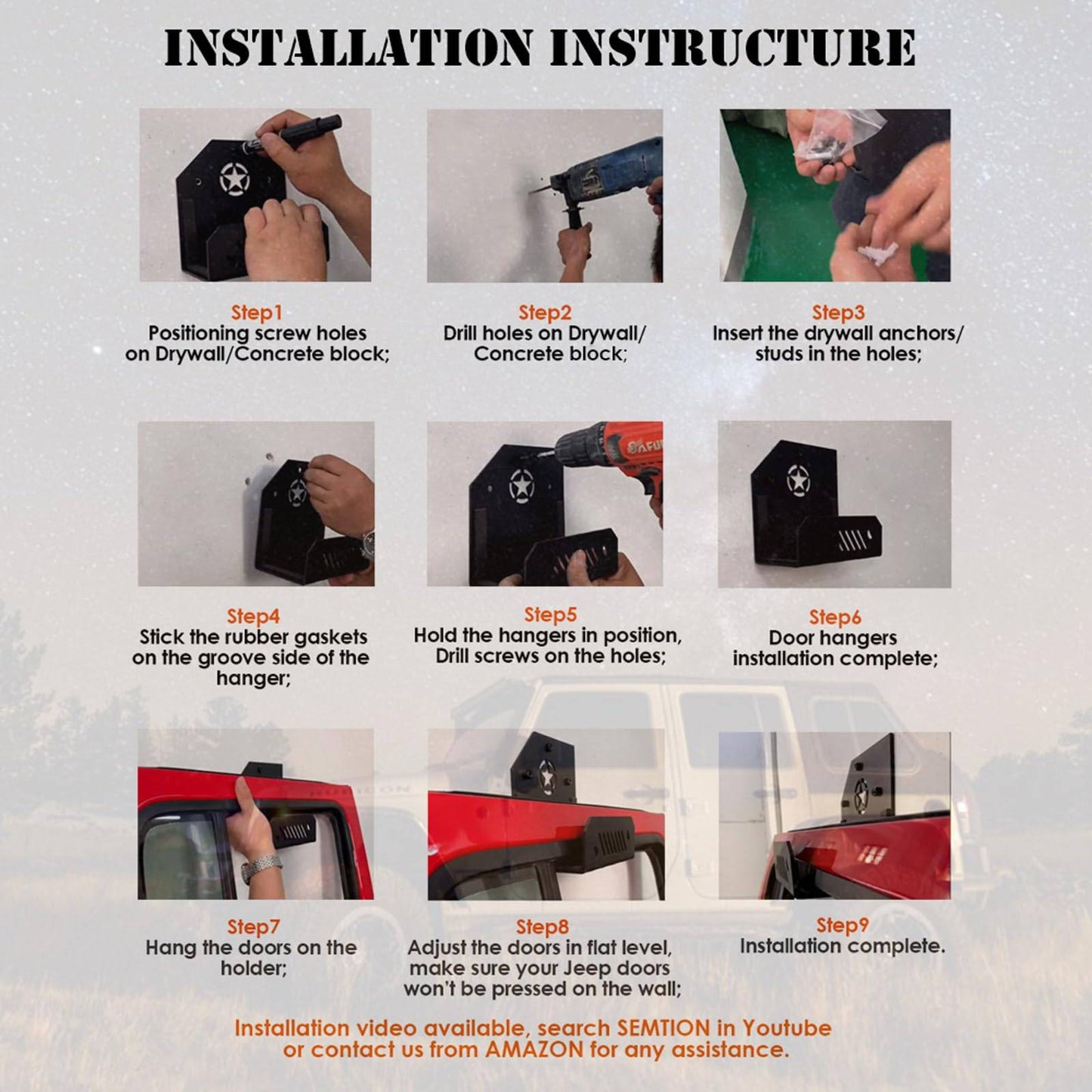 INSTALLATION INSTRUCTURE

Step1
Positioning screw holes on Drywall/Concrete block;

Step2
Drill holes on Drywall/ Concrete block;

Step3
Insert the drywall anchors/ studs in the holes;

Step4
Stick the rubber gaskets on the groove side of the hanger;

Step5
Hold the hangers in position, Drill screws on the holes;

Step6
Door hangers installation complete;

Step7
Hang the doors on the holder;

Step8
Adjust the doors in flat level, make sure your Jeep doors won't be pressed on the wall;

Step9
Installation complete.

Installation video available, search SEMTION in Youtube or contact us from AMAZON for any assistance.